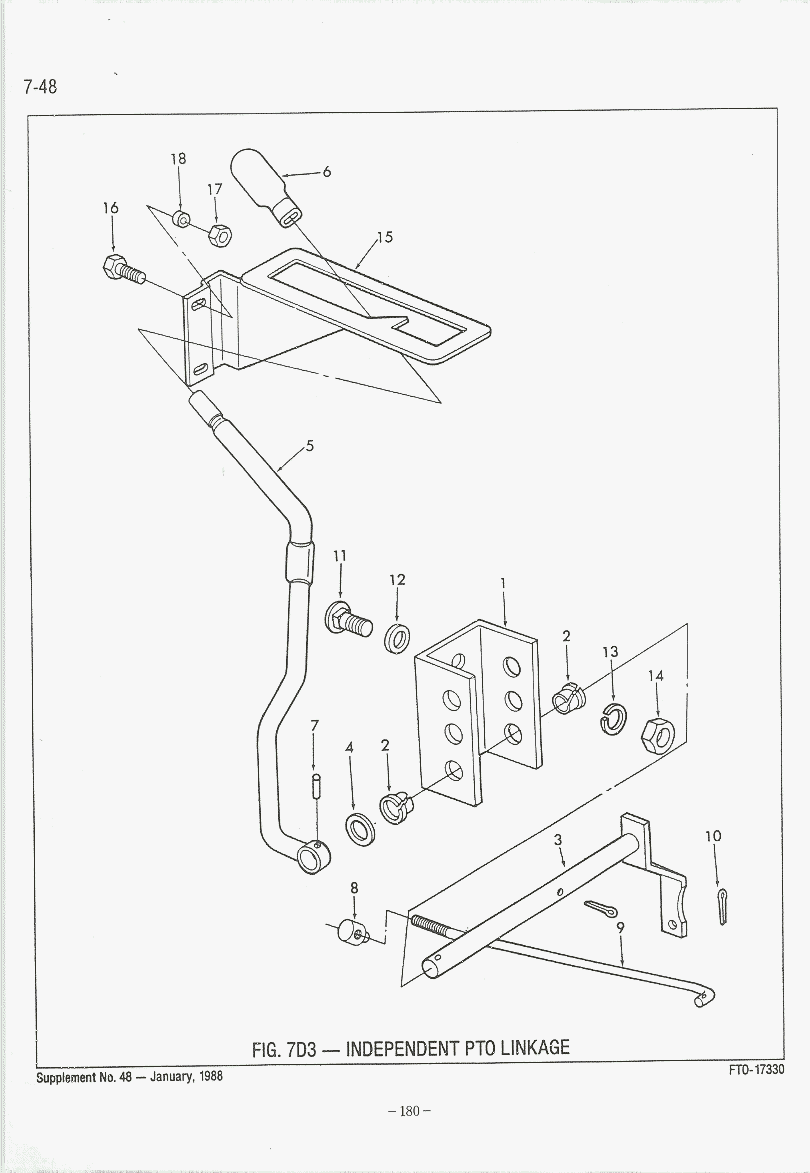 7-48

18
17
16
6
15
5
11
12
1
2
13
14
7
4
2
3
10
8
9

FIG. 7D3 — INDEPENDENT PTO LINKAGE

Supplement No. 48 — January, 1988

FTO-17330

– 180 –