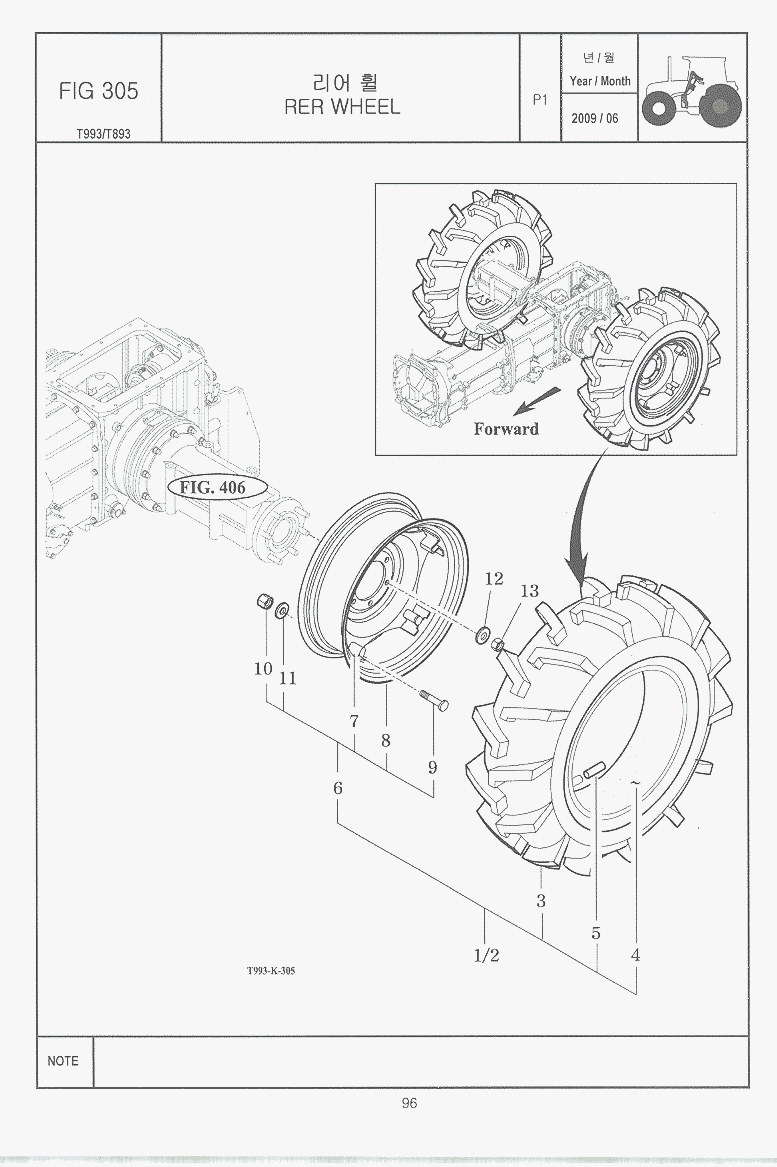 FIG 305

T993/T893

리어 휠
RER WHEEL

P1

년 / 월
Year / Month

2009 / 06

Forward

FIG. 406

12
13
10
11
7
8
9
6
3
5
4
1/2

T993-K-305

NOTE

96