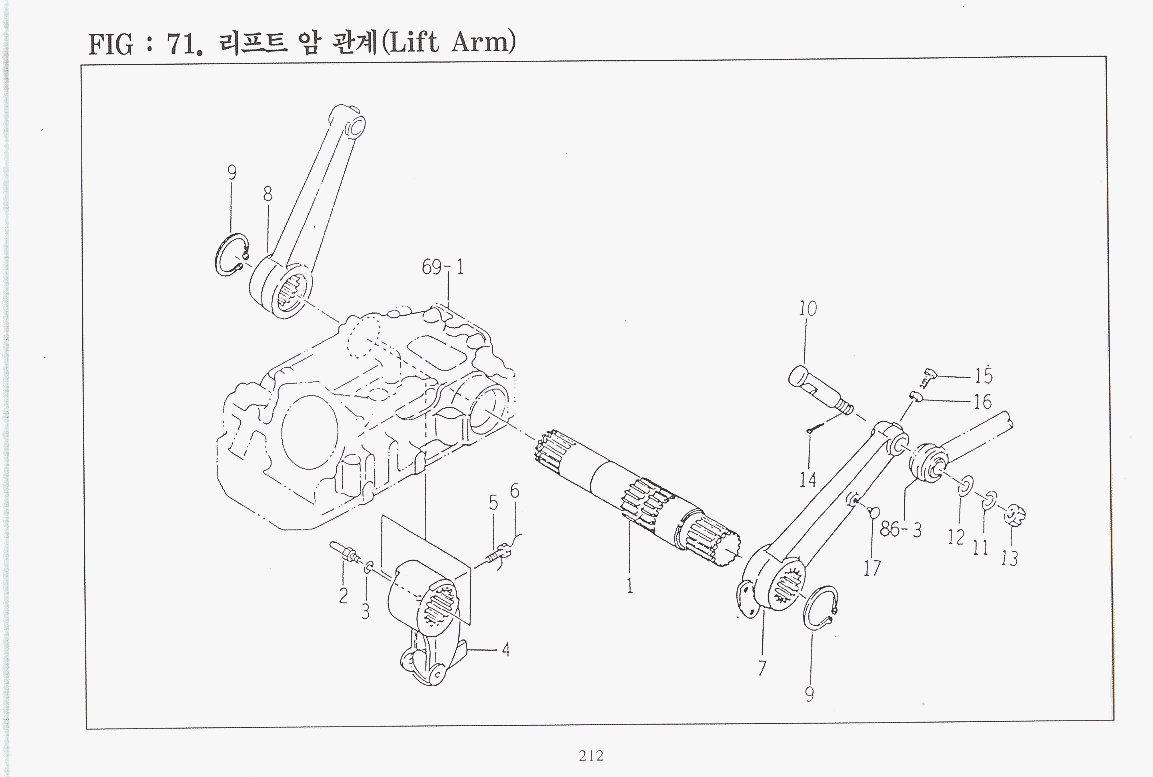 FIG : 71. 리프트 암 관계(Lift Arm)

9
8
69-1
10
15
16
14
86-3
12
11
13
17
5
6
1
2
3
4
7
9

212