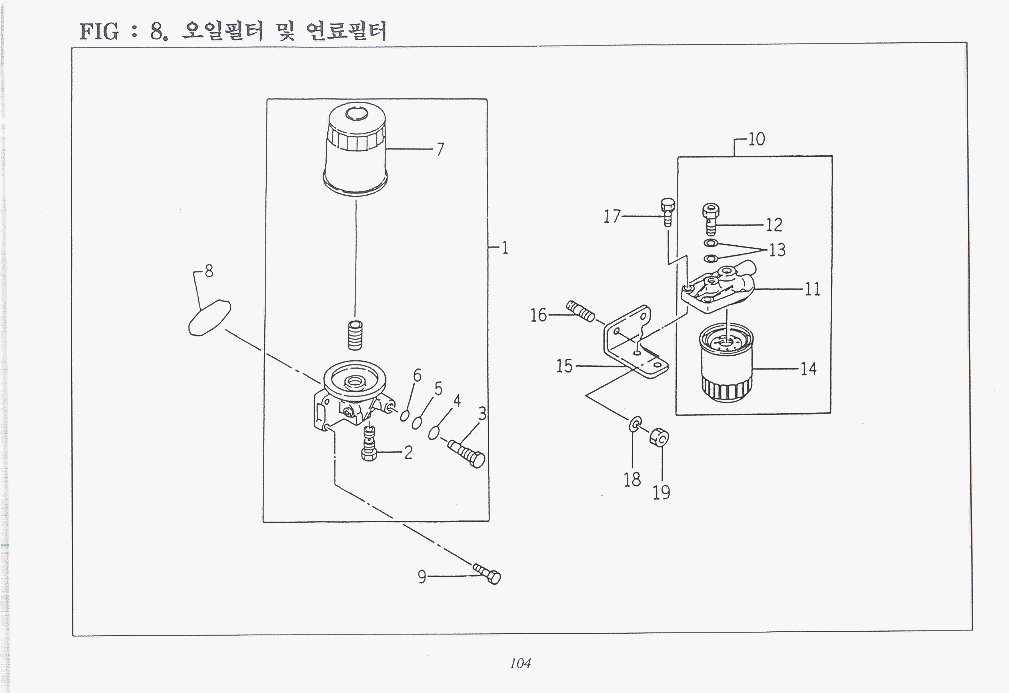 FIG : 8. 오일필터 및 연료필터

7
1
8
6
5
4
3
2
9
10
17
12
13
11
16
15
14
18
19

104