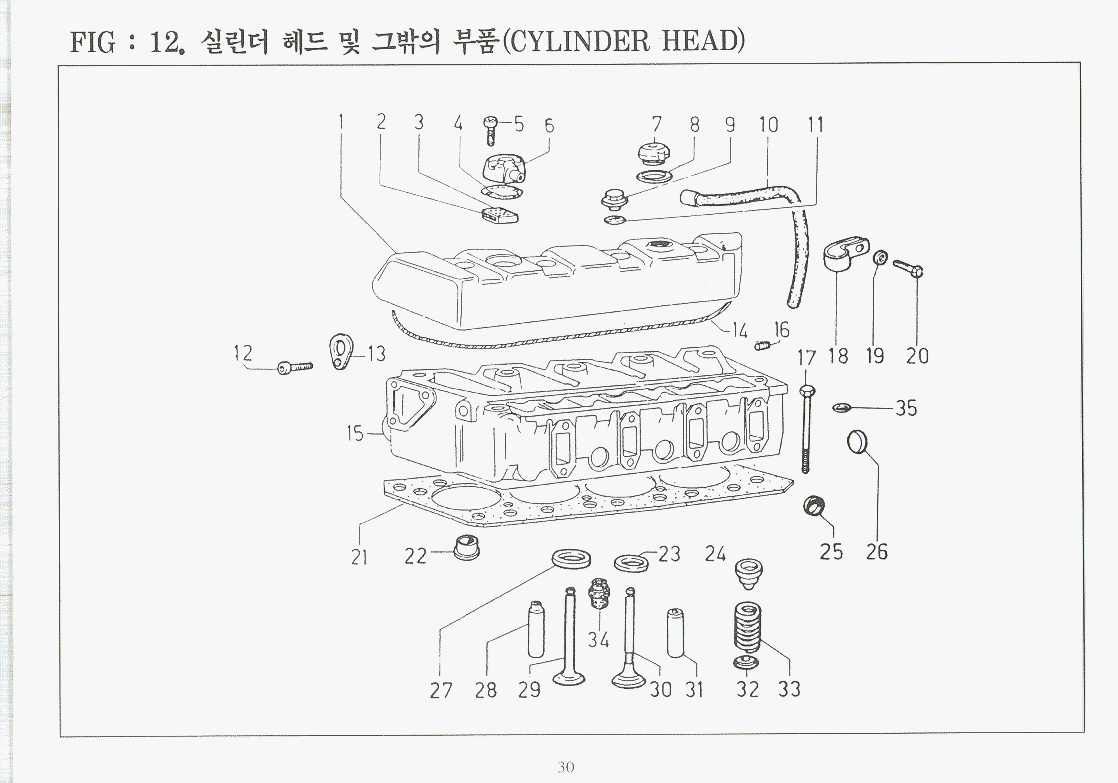 FIG : 12. 실린더 헤드 및 그밖의 부품(CYLINDER HEAD)

1 2 3 4 5 6 7 8 9 10 11

12 13 14 16 17 18 19 20

15 35

21 22 23 24 25 26

34

27 28 29 30 31 32 33

30